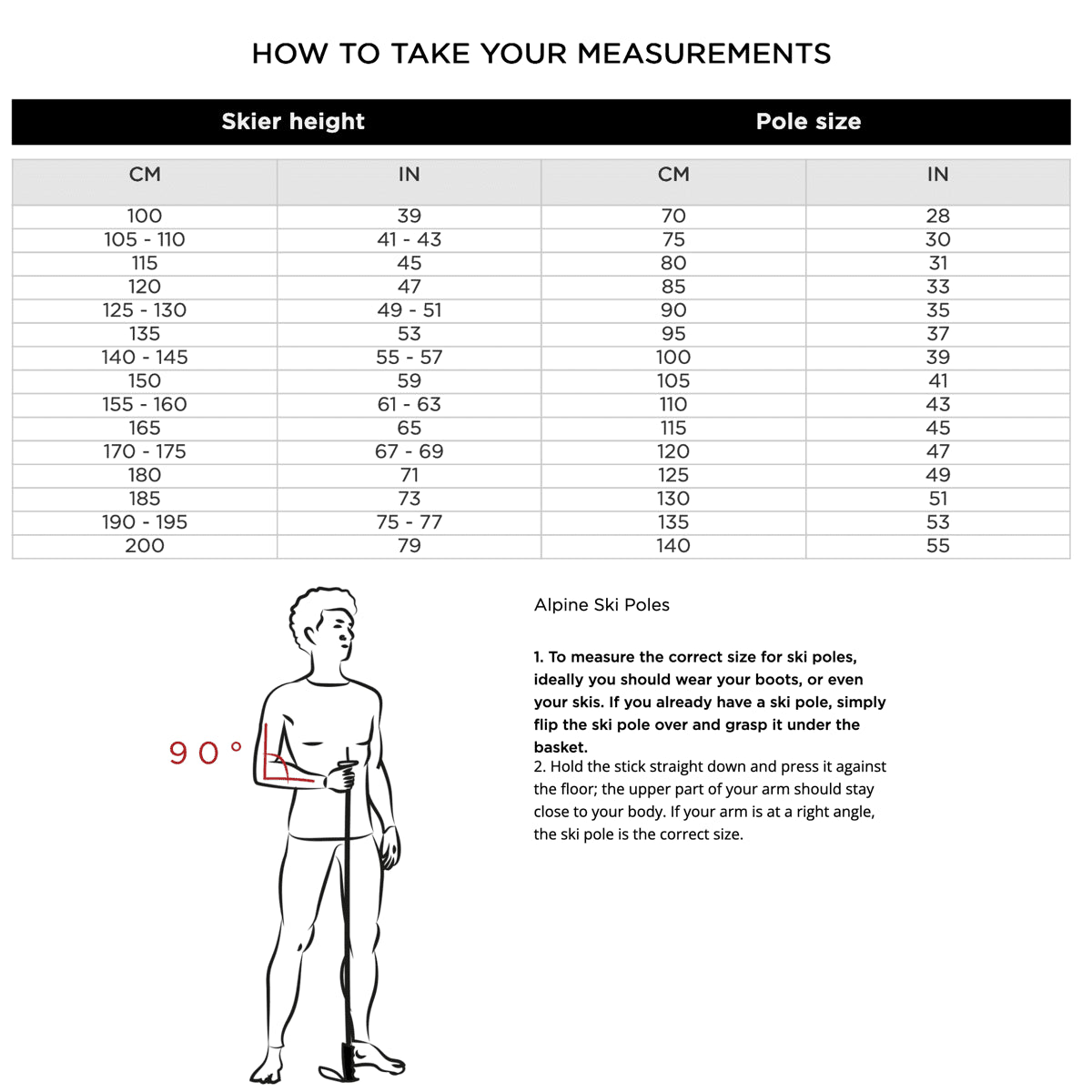 HOW TO TAKE YOUR MEASUREMENTS

| Skier height | | Pole size | |
|---|---|---|---|
| CM | IN | CM | IN |
| 100 | 39 | 70 | 28 |
| 105 - 110 | 41 - 43 | 75 | 30 |
| 115 | 45 | 80 | 31 |
| 120 | 47 | 85 | 33 |
| 125 - 130 | 49 - 51 | 90 | 35 |
| 135 | 53 | 95 | 37 |
| 140 - 145 | 55 - 57 | 100 | 39 |
| 150 | 59 | 105 | 41 |
| 155 - 160 | 61 - 63 | 110 | 43 |
| 165 | 65 | 115 | 45 |
| 170 - 175 | 67 - 69 | 120 | 47 |
| 180 | 71 | 125 | 49 |
| 185 | 73 | 130 | 51 |
| 190 - 195 | 75 - 77 | 135 | 53 |
| 200 | 79 | 140 | 55 |

90°

Alpine Ski Poles

1. To measure the correct size for ski poles, ideally you should wear your boots, or even your skis. If you already have a ski pole, simply flip the ski pole over and grasp it under the basket.
2. Hold the stick straight down and press it against the floor; the upper part of your arm should stay close to your body. If your arm is at a right angle, the ski pole is the correct size.