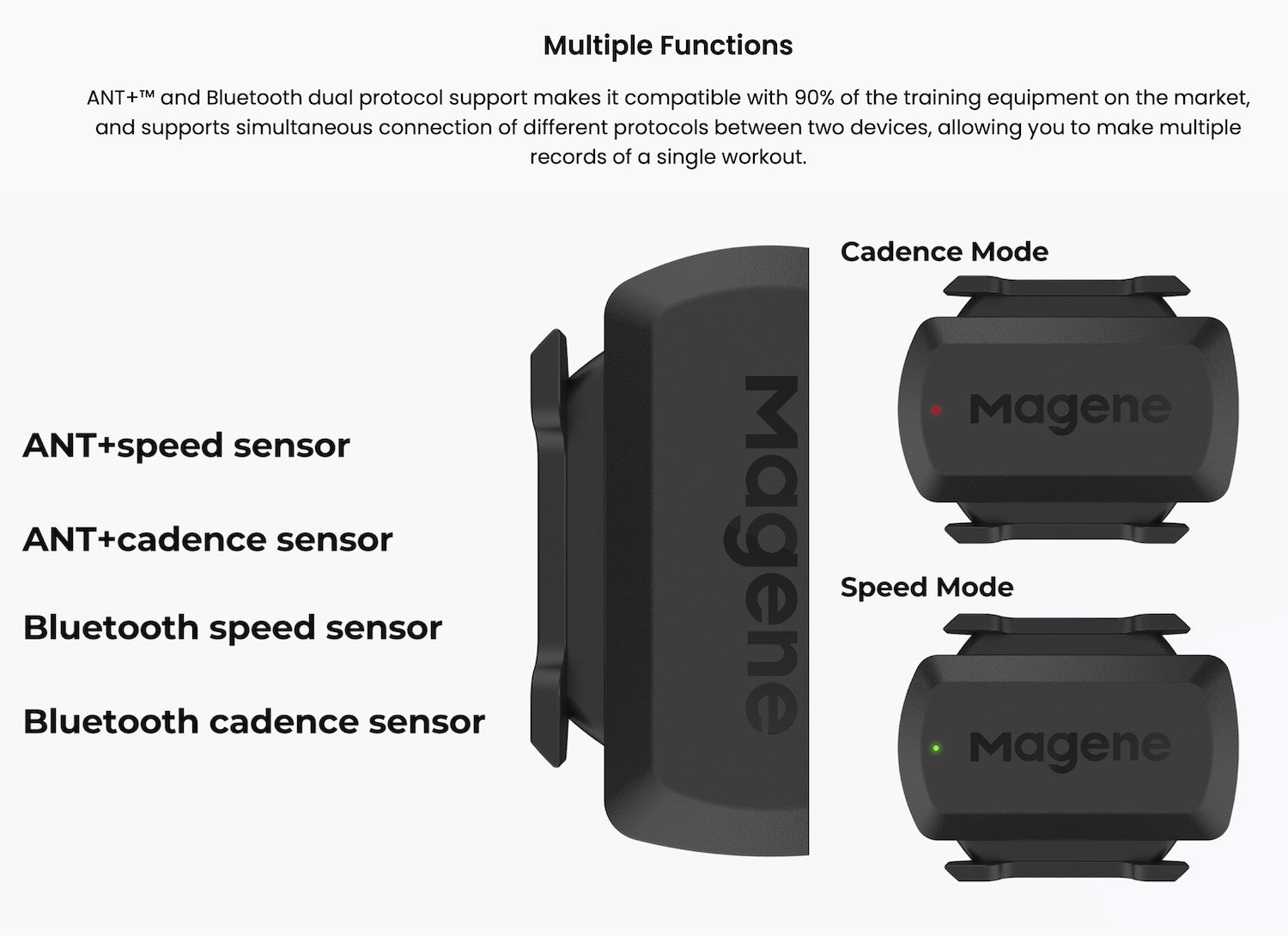 Multiple Functions

ANT+™ and Bluetooth dual protocol support makes it compatible with 90% of the training equipment on the market, and supports simultaneous connection of different protocols between two devices, allowing you to make multiple records of a single workout.

ANT+speed sensor

ANT+cadence sensor

Bluetooth speed sensor

Bluetooth cadence sensor

Magene

Cadence Mode

Magene

Speed Mode

Magene