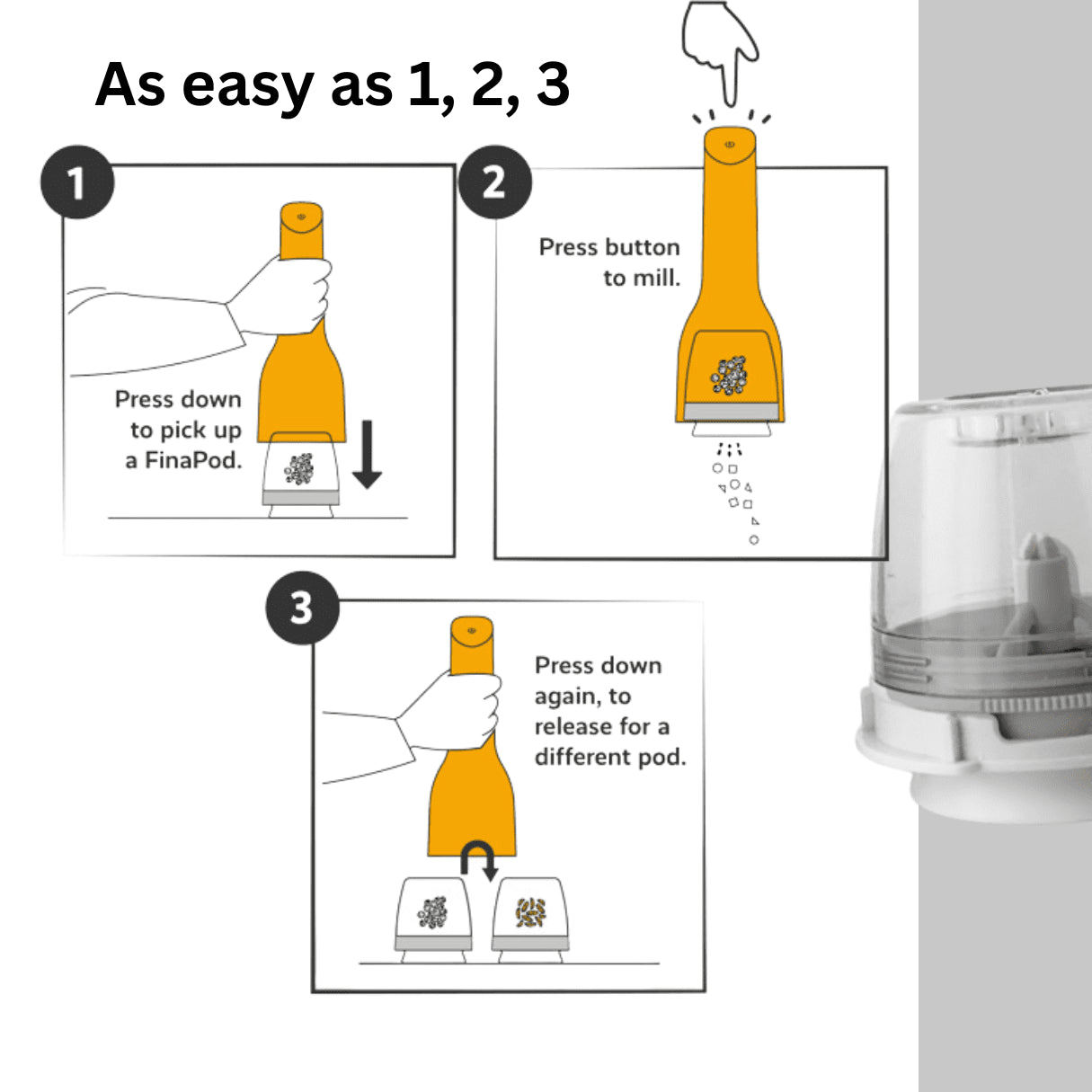 As easy as 1, 2, 3

1

Press down to pick up a FinaPod.

2

Press button to mill.

3

Press down again, to release for a different pod.